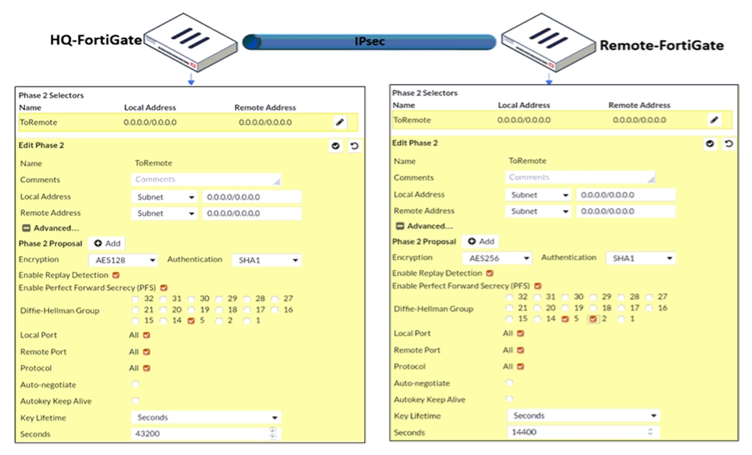 HQ-FortiGate

IPsec

Remote-FortiGate

Phase 2 Selectors

| Name | Local Address | Remote Address |
|---|---|---|
| ToRemote | 0.0.0.0/0.0.0.0 | 0.0.0.0/0.0.0.0 |

Edit Phase 2

Name ToRemote
Comments Comments
Local Address Subnet 0.0.0.0/0.0.0.0
Remote Address Subnet 0.0.0.0/0.0.0.0
Advanced...
Phase 2 Proposal Add
Encryption AES128 Authentication SHA1
Enable Replay Detection
Enable Perfect Forward Secrecy (PFS)
Diffie-Hellman Group 32 31 30 29 28 27 21 20 19 18 17 16 15 14 5 2 1
Local Port All
Remote Port All
Protocol All
Auto-negotiate
Autokey Keep Alive
Key Lifetime Seconds
Seconds 43200

Phase 2 Selectors

| Name | Local Address | Remote Address |
|---|---|---|
| ToRemote | 0.0.0.0/0.0.0.0 | 0.0.0.0/0.0.0.0 |

Edit Phase 2

Name ToRemote
Comments Comments
Local Address Subnet 0.0.0.0/0.0.0.0
Remote Address Subnet 0.0.0.0/0.0.0.0
Advanced...
Phase 2 Proposal Add
Encryption AES256 Authentication SHA1
Enable Replay Detection
Enable Perfect Forward Secrecy (PFS)
Diffie-Hellman Group 32 31 30 29 28 27 21 20 19 18 17 16 15 14 5 2 1
Local Port All
Remote Port All
Protocol All
Auto-negotiate
Autokey Keep Alive
Key Lifetime Seconds
Seconds 14400